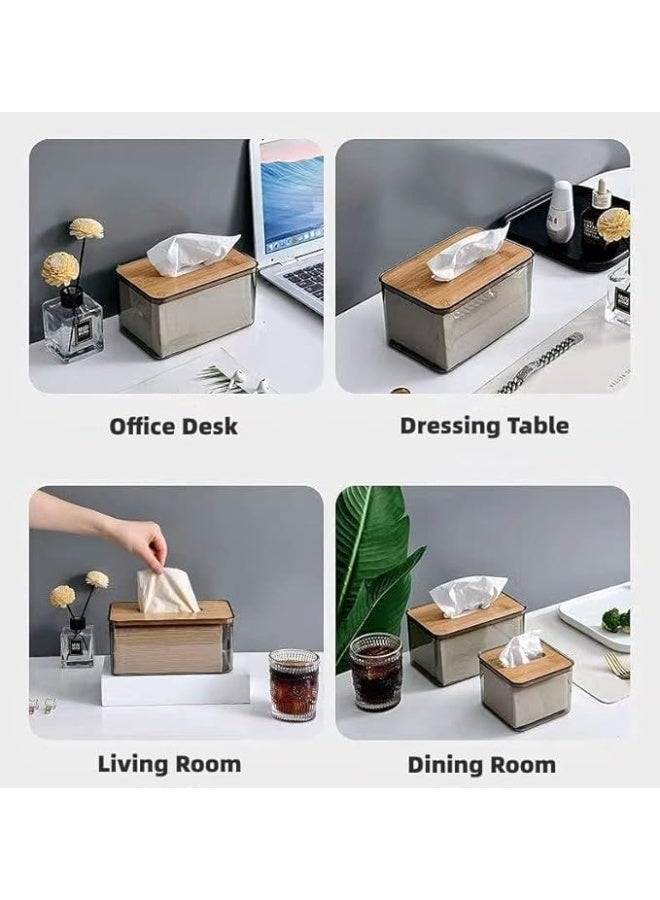 Office Desk

Dressing Table

Living Room

Dining Room